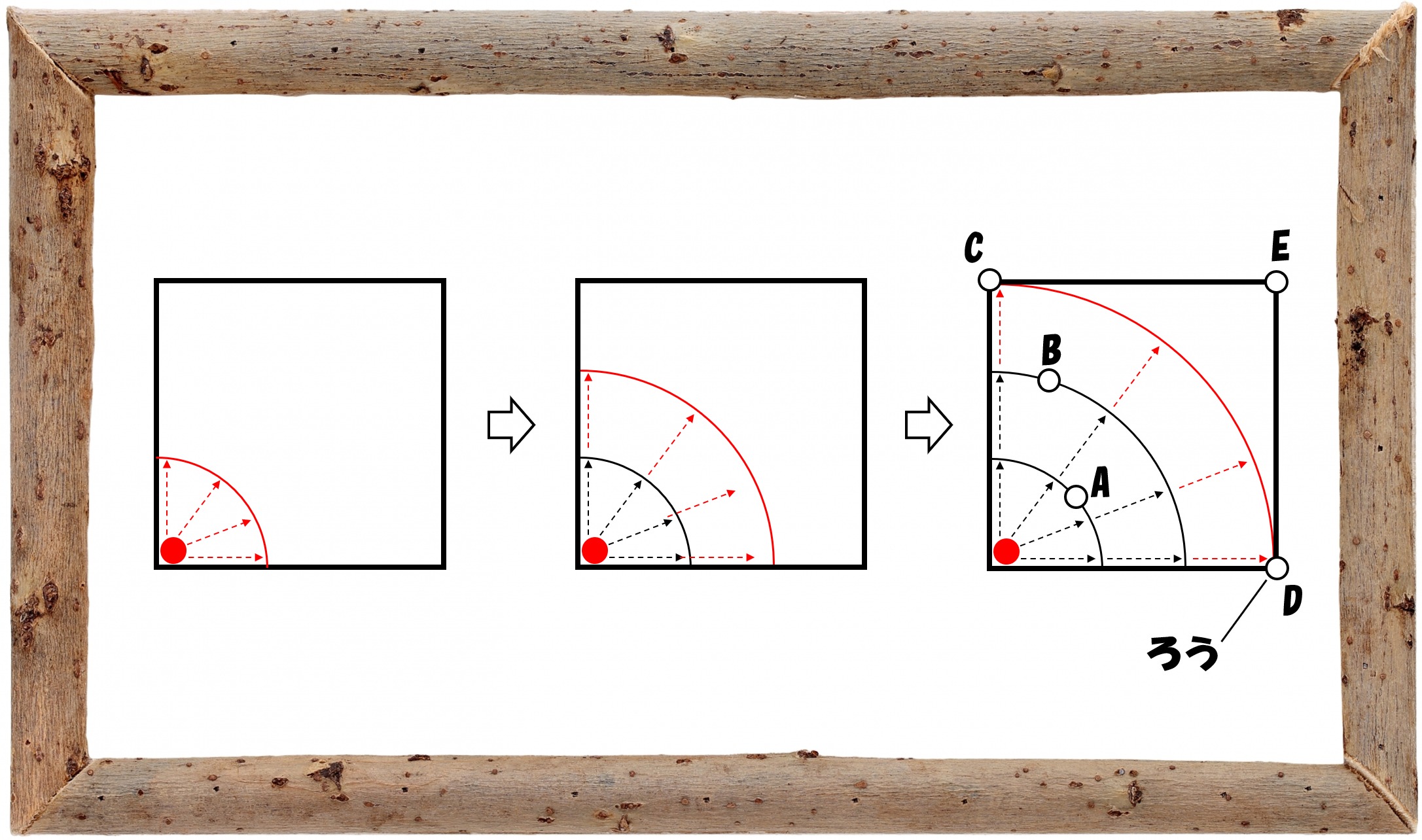 C
E
B
A
D
ろう